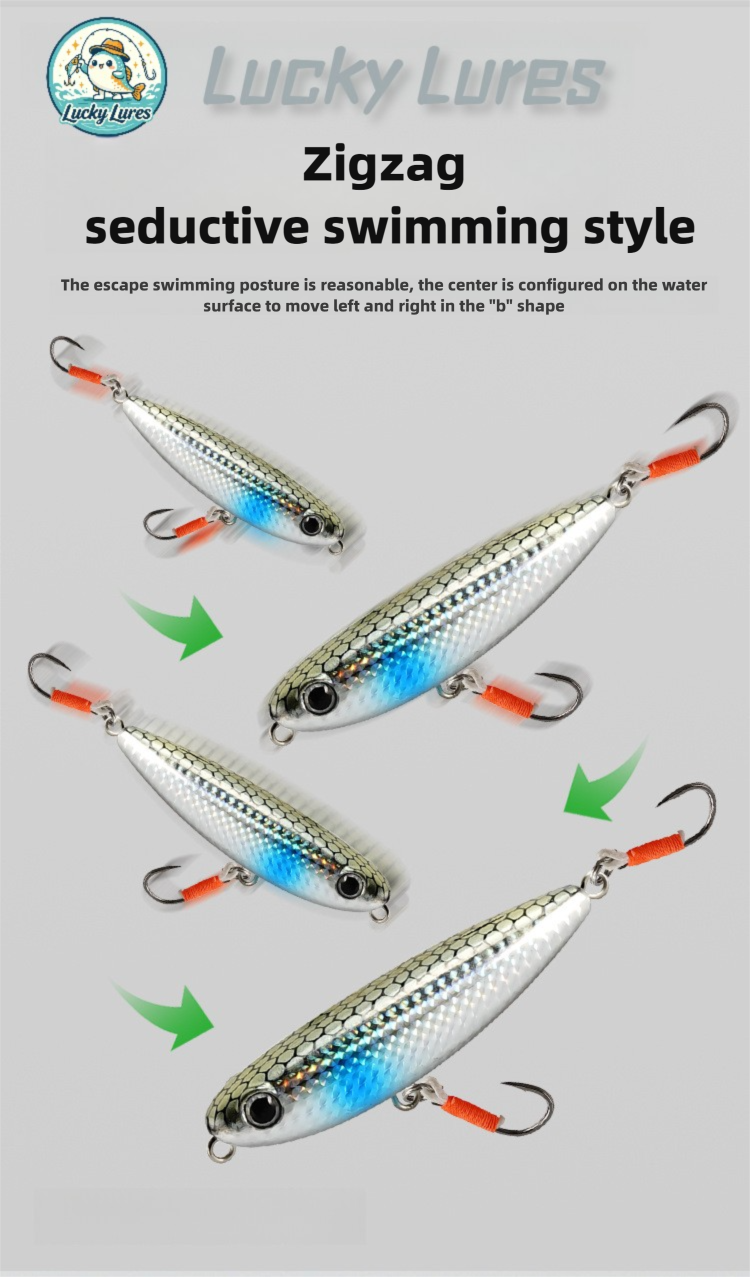 Lucky Lures

Lucky Lures

Zigzag
seductive swimming style

The escape swimming posture is reasonable, the center is configured on the water surface to move left and right in the "b" shape